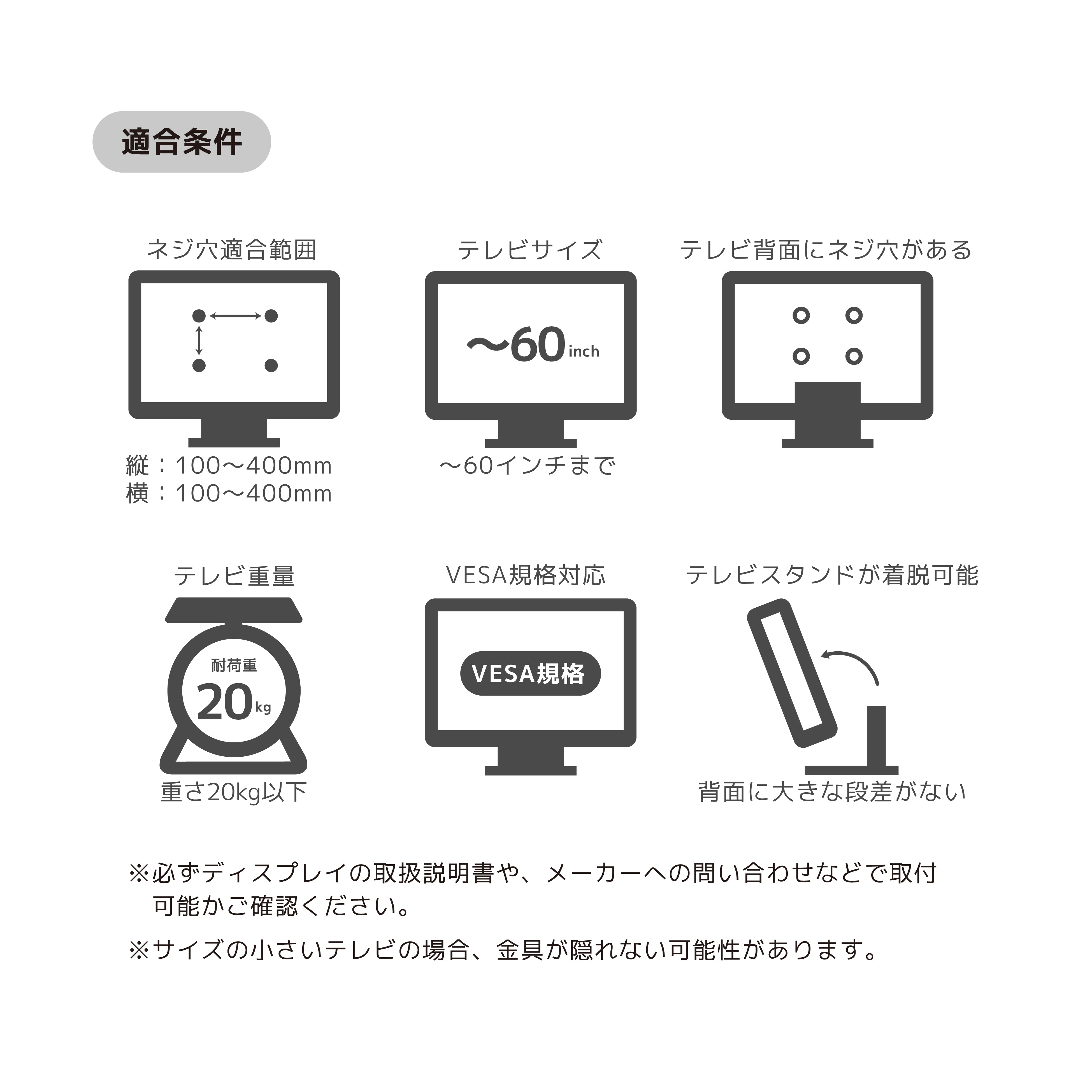 適合条件

ネジ穴適合範囲

縦：100〜400mm
横：100〜400mm

テレビサイズ

〜60inch

〜60インチまで

テレビ背面にネジ穴がある

テレビ重量

耐荷重
20kg

重さ20kg以下

VESA規格対応

VESA規格

テレビスタンドが着脱可能

背面に大きな段差がない

※必ずディスプレイの取扱説明書や、メーカーへの問い合わせなどで取付可能かご確認ください。

※サイズの小さいテレビの場合、金具が隠れない可能性があります。